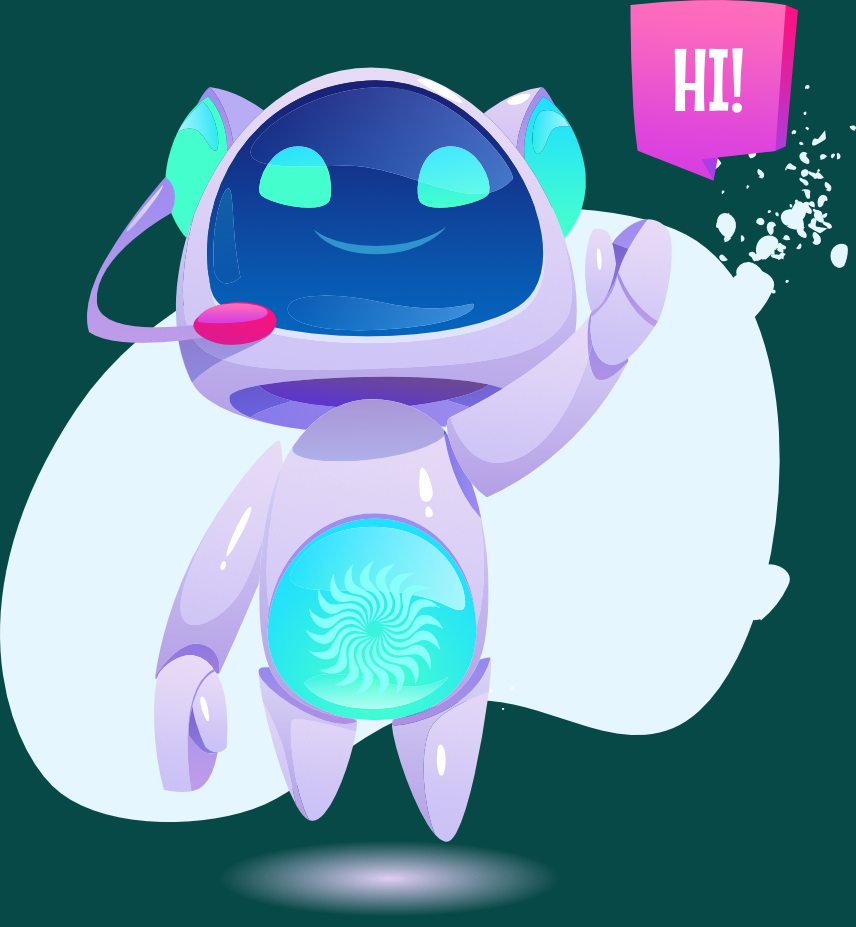 HI!