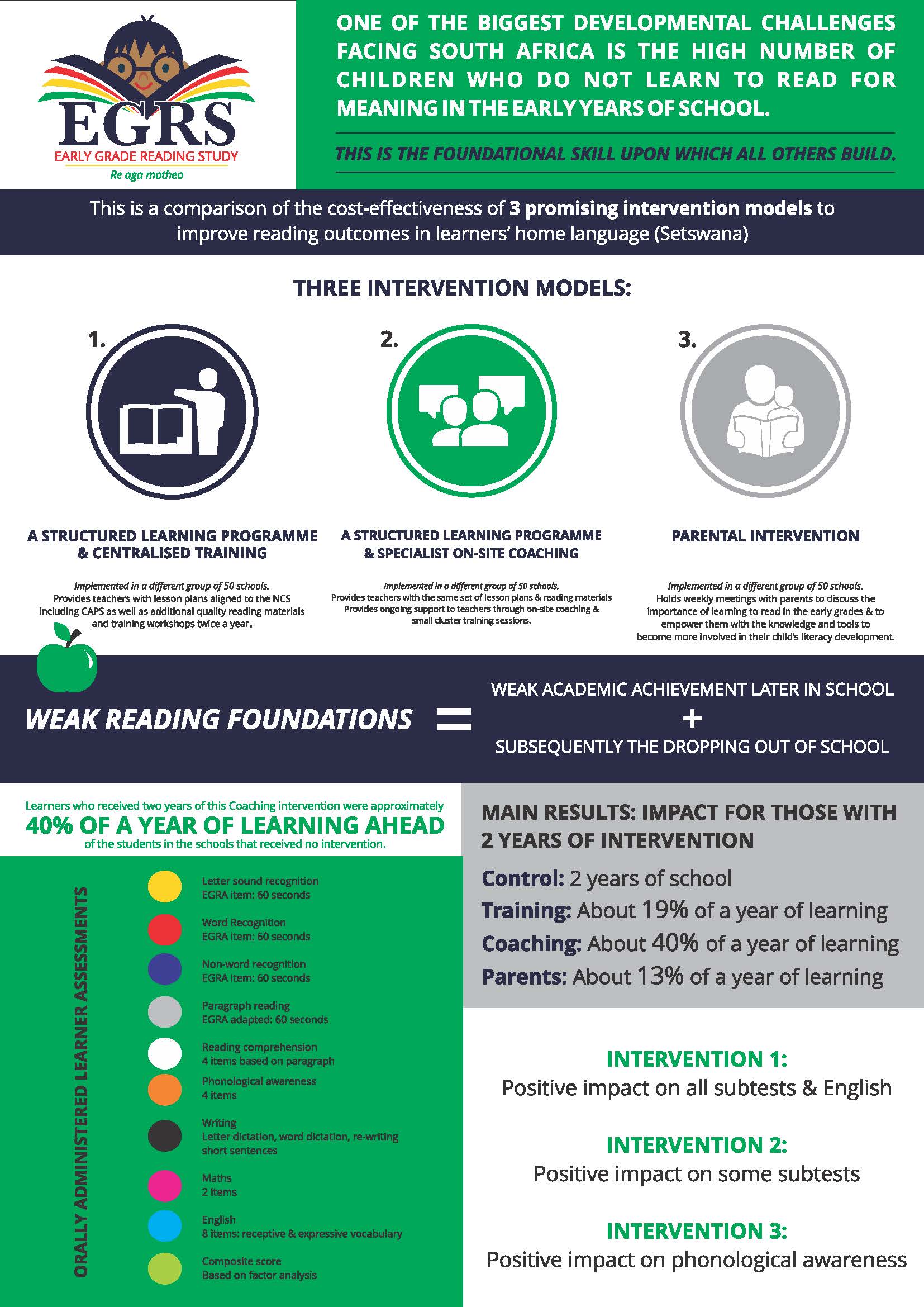 EGRS
EARLY GRADE READING STUDY
Re aga motheo

ONE OF THE BIGGEST DEVELOPMENTAL CHALLENGES FACING SOUTH AFRICA IS THE HIGH NUMBER OF CHILDREN WHO DO NOT LEARN TO READ FOR MEANING IN THE EARLY YEARS OF SCHOOL.

THIS IS THE FOUNDATIONAL SKILL UPON WHICH ALL OTHERS BUILD.

This is a comparison of the cost-effectiveness of 3 promising intervention models to improve reading outcomes in learners' home language (Setswana)

THREE INTERVENTION MODELS:

1.
A STRUCTURED LEARNING PROGRAMME & CENTRALISED TRAINING

Implemented in a different group of 50 schools.
Provides teachers with lesson plans aligned to the NCS including CAPS as well as additional quality reading materials and training workshops twice a year.

2.
A STRUCTURED LEARNING PROGRAMME & SPECIALIST ON-SITE COACHING

Implemented in a different group of 50 schools.
Provides teachers with the same set of lesson plans & reading materials
Provides ongoing support to teachers through on-site coaching & small cluster training sessions.

3.
PARENTAL INTERVENTION

Implemented in a different group of 50 schools.
Holds weekly meetings with parents to discuss the importance of learning to read in the early grades & to empower them with the knowledge and tools to become more involved in their child's literacy development.

WEAK READING FOUNDATIONS = WEAK ACADEMIC ACHIEVEMENT LATER IN SCHOOL + SUBSEQUENTLY THE DROPPING OUT OF SCHOOL

Learners who received two years of this Coaching intervention were approximately
40% OF A YEAR OF LEARNING AHEAD
of the students in the schools that received no intervention.

ORALLY ADMINISTERED LEARNER ASSESSMENTS

Letter sound recognition
EGRA item: 60 seconds
Word Recognition
EGRA item: 60 seconds
Non-word recognition
EGRA item: 60 seconds
Paragraph reading
EGRA adapted: 60 seconds
Reading comprehension
4 items based on paragraph
Phonological awareness
4 items
Writing
Letter dictation, word dictation, re-writing short sentences
Maths
2 items
English
8 items: receptive & expressive vocabulary
Composite score
Based on factor analysis

MAIN RESULTS: IMPACT FOR THOSE WITH 2 YEARS OF INTERVENTION
Control: 2 years of school
Training: About 19% of a year of learning
Coaching: About 40% of a year of learning
Parents: About 13% of a year of learning

INTERVENTION 1:
Positive impact on all subtests & English

INTERVENTION 2:
Positive impact on some subtests

INTERVENTION 3:
Positive impact on phonological awareness